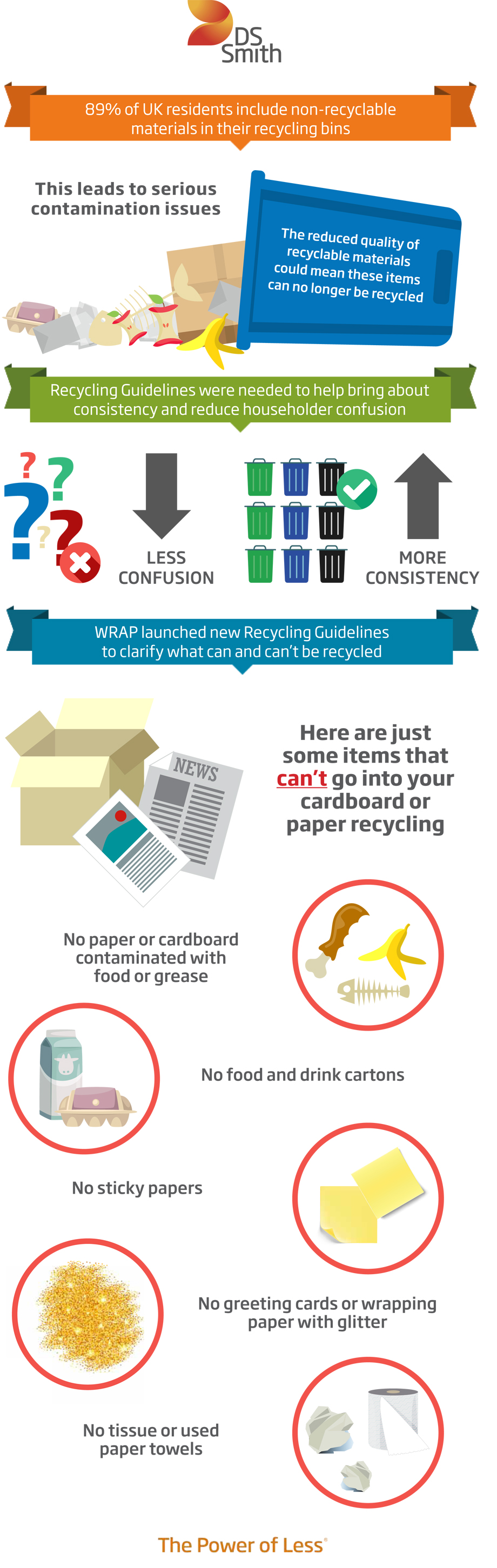 DS Smith

89% of UK residents include non-recyclable materials in their recycling bins

This leads to serious contamination issues

The reduced quality of recyclable materials could mean these items can no longer be recycled

Recycling Guidelines were needed to help bring about consistency and reduce householder confusion

LESS CONFUSION

MORE CONSISTENCY

WRAP launched new Recycling Guidelines to clarify what can and can't be recycled

NEWS

Here are just some items that can't go into your cardboard or paper recycling

No paper or cardboard contaminated with food or grease

No food and drink cartons

No sticky papers

No greeting cards or wrapping paper with glitter

No tissue or used paper towels

The Power of Less®