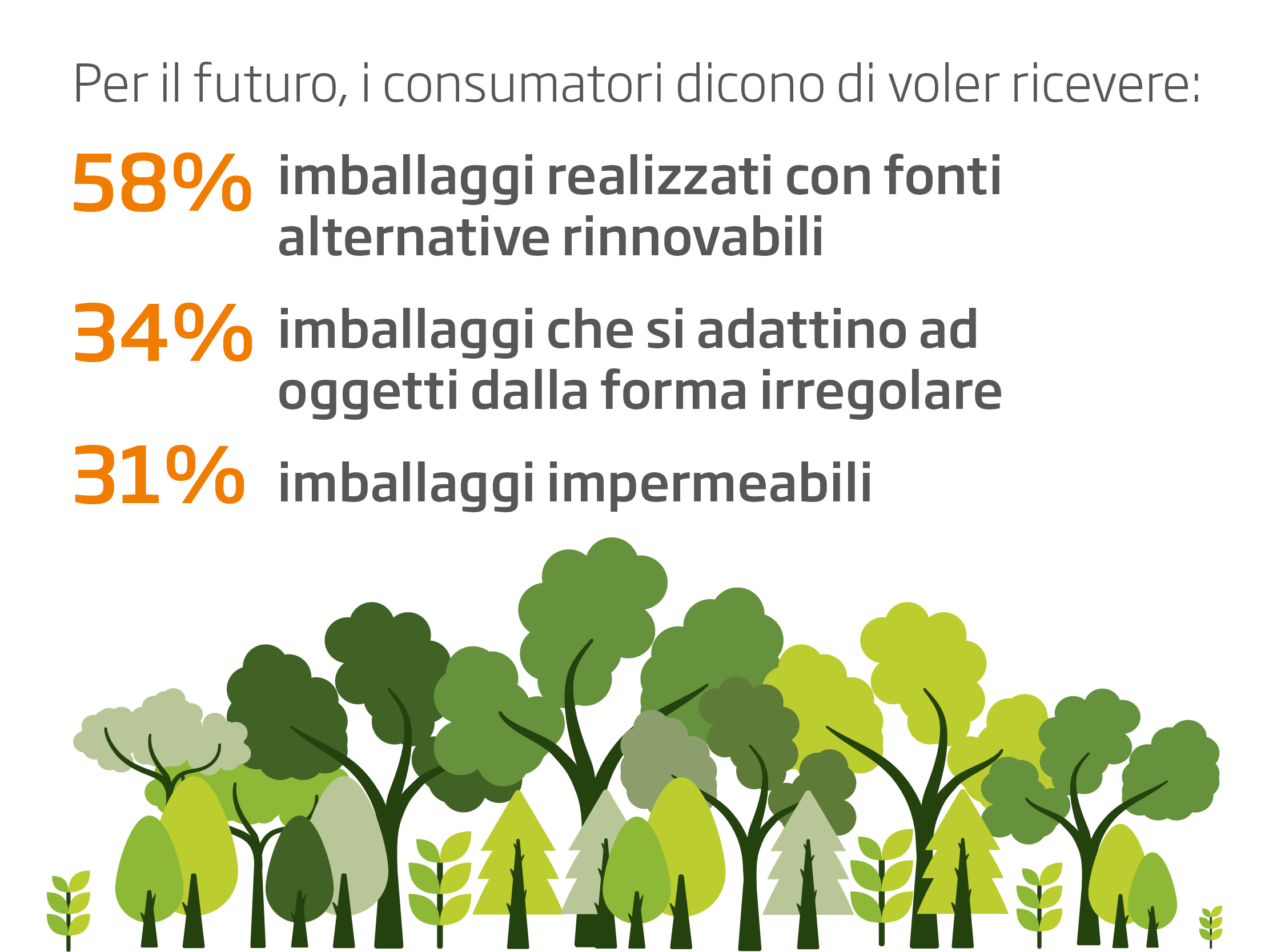 Per il futuro, i consumatori dicono di voler ricevere:

58% imballaggi realizzati con fonti alternative rinnovabili

34% imballaggi che si adattino ad oggetti dalla forma irregolare

31% imballaggi impermeabili