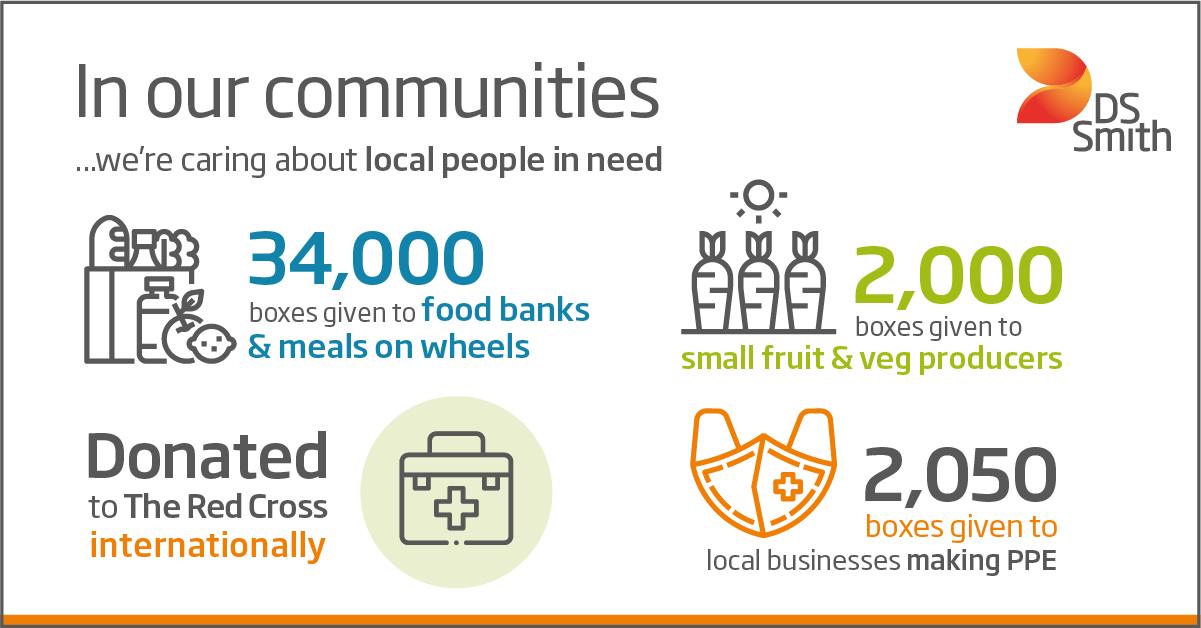 In our communities

...we're caring about local people in need

DS Smith

34,000
boxes given to food banks & meals on wheels

2,000
boxes given to small fruit & veg producers

Donated
to The Red Cross internationally

2,050
boxes given to local businesses making PPE