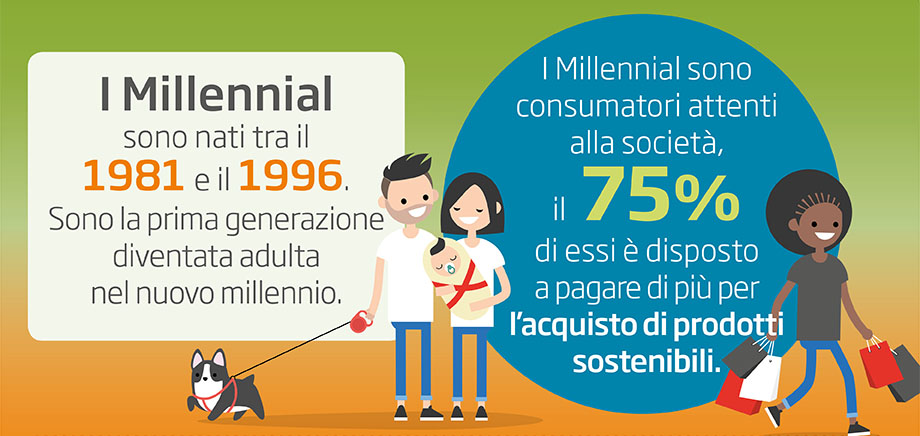 I Millennial sono nati tra il 1981 e il 1996. Sono la prima generazione diventata adulta nel nuovo millennio.

I Millennial sono consumatori attenti alla società, il 75% di essi è disposto a pagare di più per l'acquisto di prodotti sostenibili.