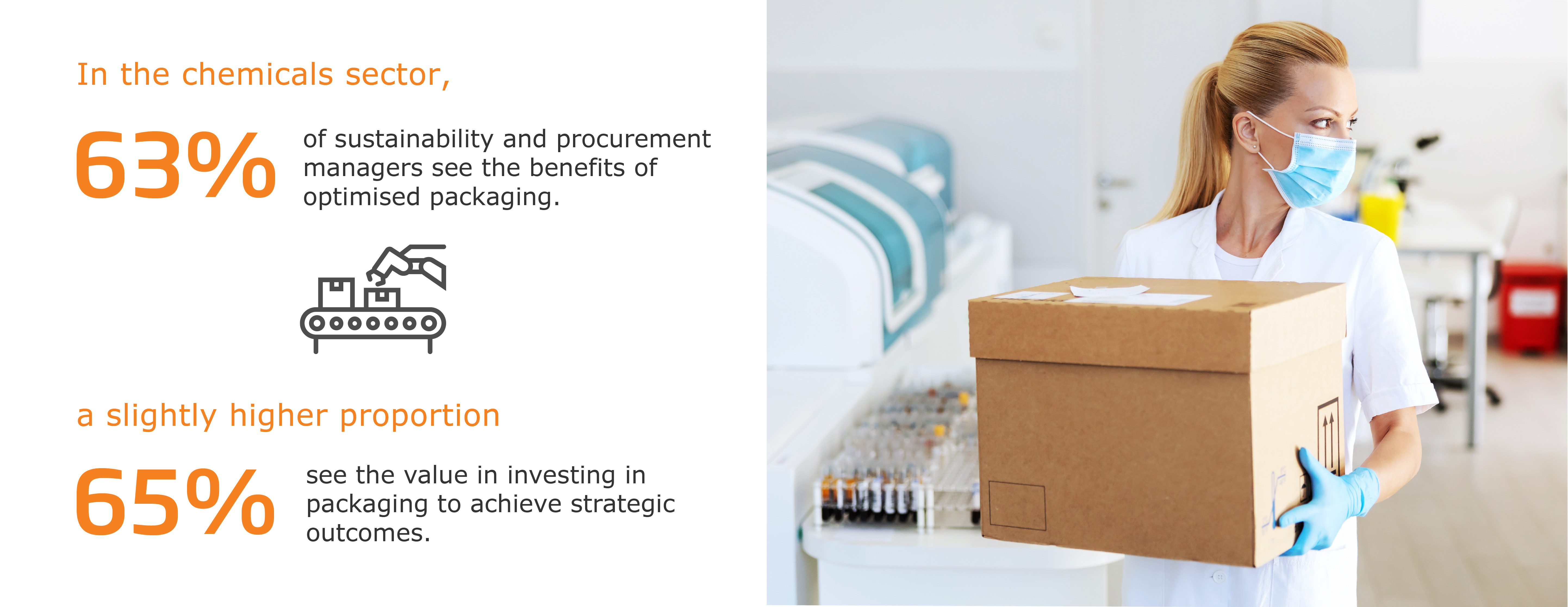 In the chemicals sector,

63%

of sustainability and procurement managers see the benefits of optimised packaging.

a slightly higher proportion

65%

see the value in investing in packaging to achieve strategic outcomes.