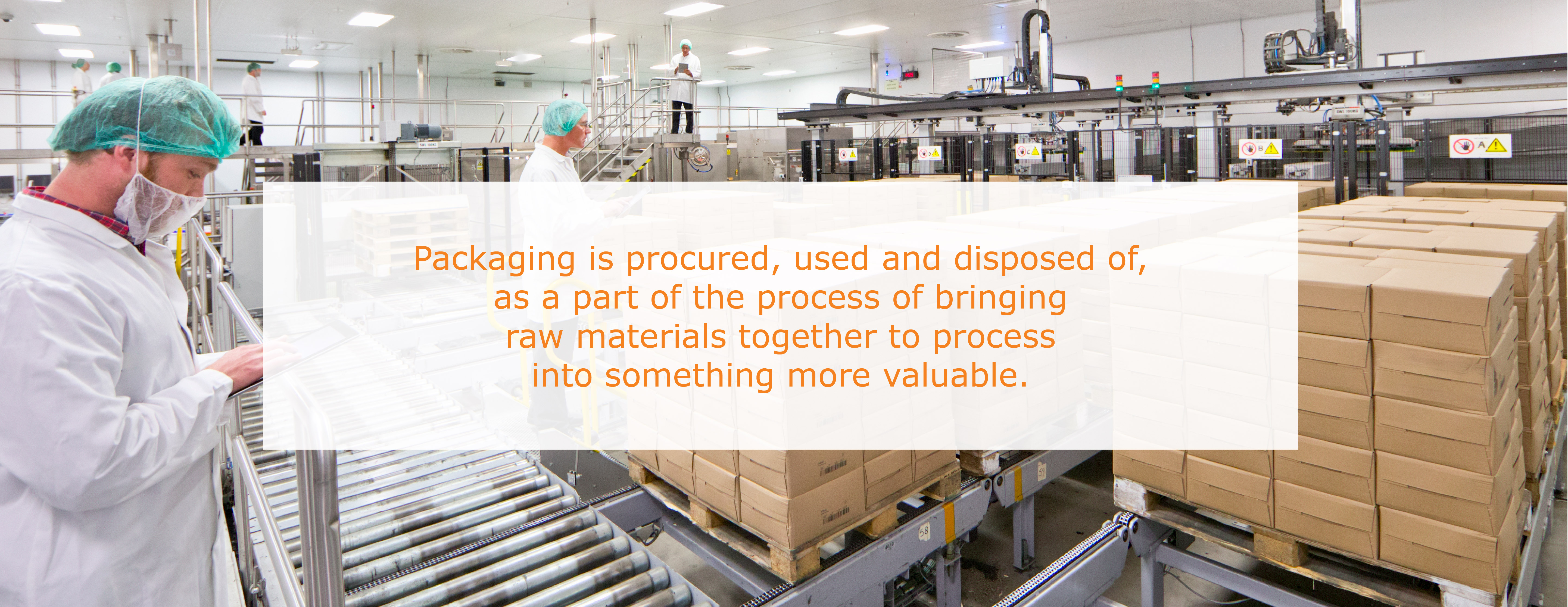 Packaging is procured, used and disposed of, as a part of the process of bringing raw materials together to process into something more valuable.