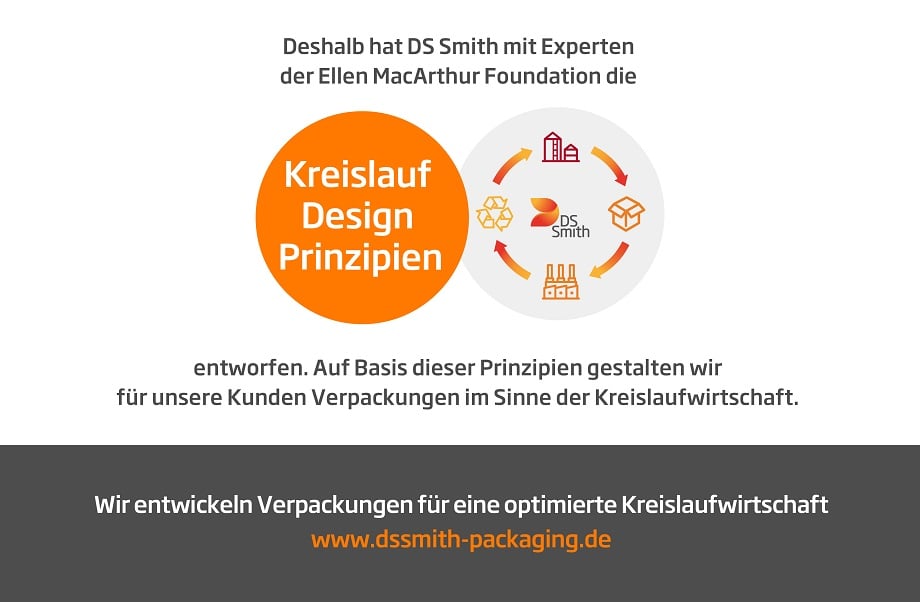 Deshalb hat DS Smith mit Experten der Ellen MacArthur Foundation die

Kreislauf Design Prinzipien

DS Smith

entworfen. Auf Basis dieser Prinzipien gestalten wir für unsere Kunden Verpackungen im Sinne der Kreislaufwirtschaft.

Wir entwickeln Verpackungen für eine optimierte Kreislaufwirtschaft
www.dssmith-packaging.de