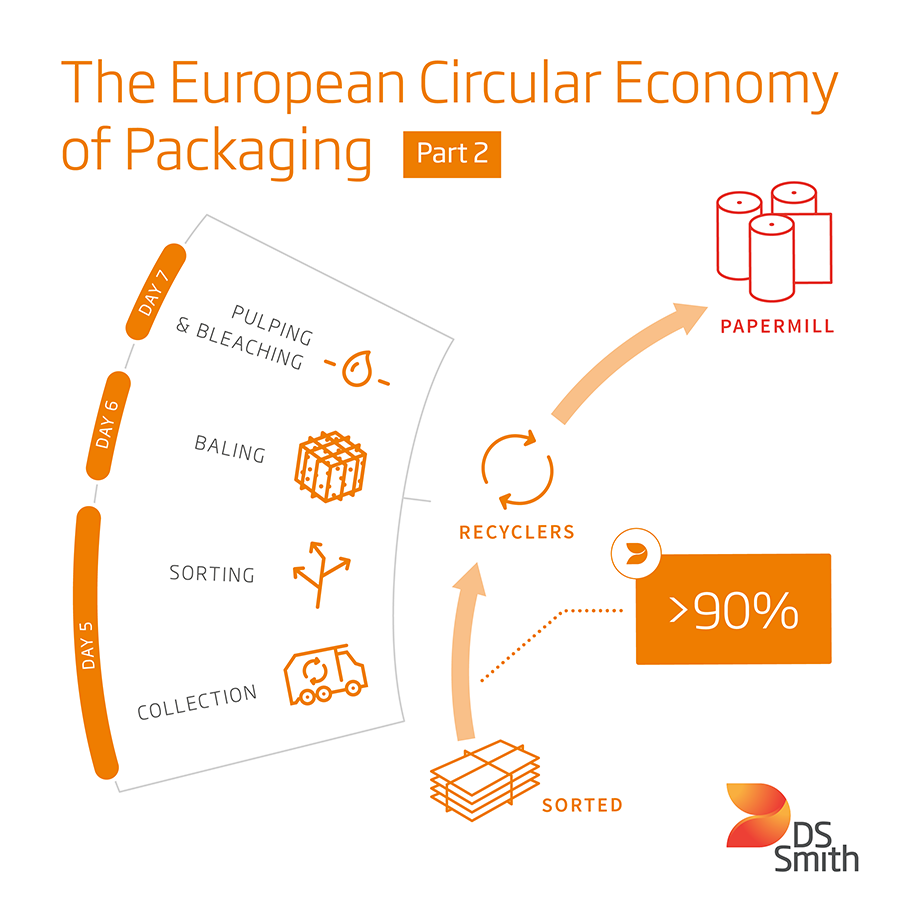 The European Circular Economy of Packaging Part 2

DAY 7
PULPING & BLEACHING

DAY 6
BALING

DAY 5
SORTING

COLLECTION

PAPERMILL

RECYCLERS

>90%

SORTED

DS Smith