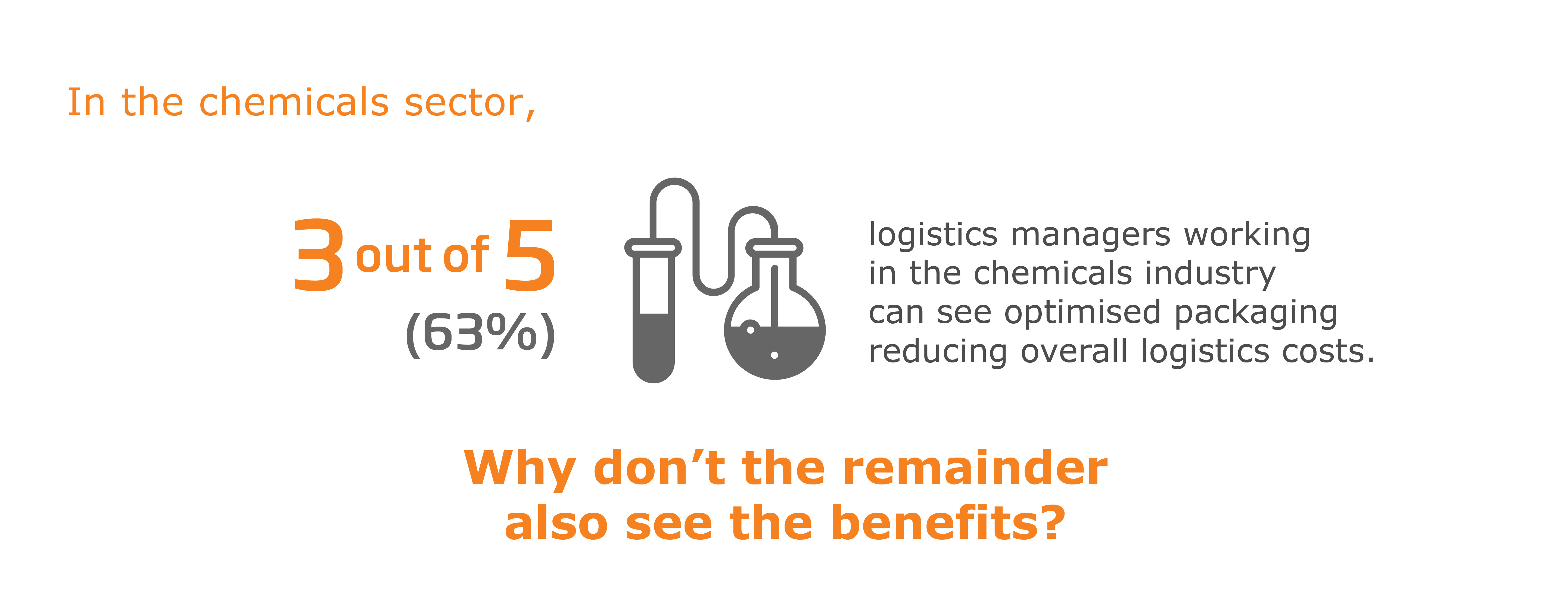 In the chemicals sector,

3 out of 5
(63%)

logistics managers working in the chemicals industry can see optimised packaging reducing overall logistics costs.

Why don’t the remainder also see the benefits?