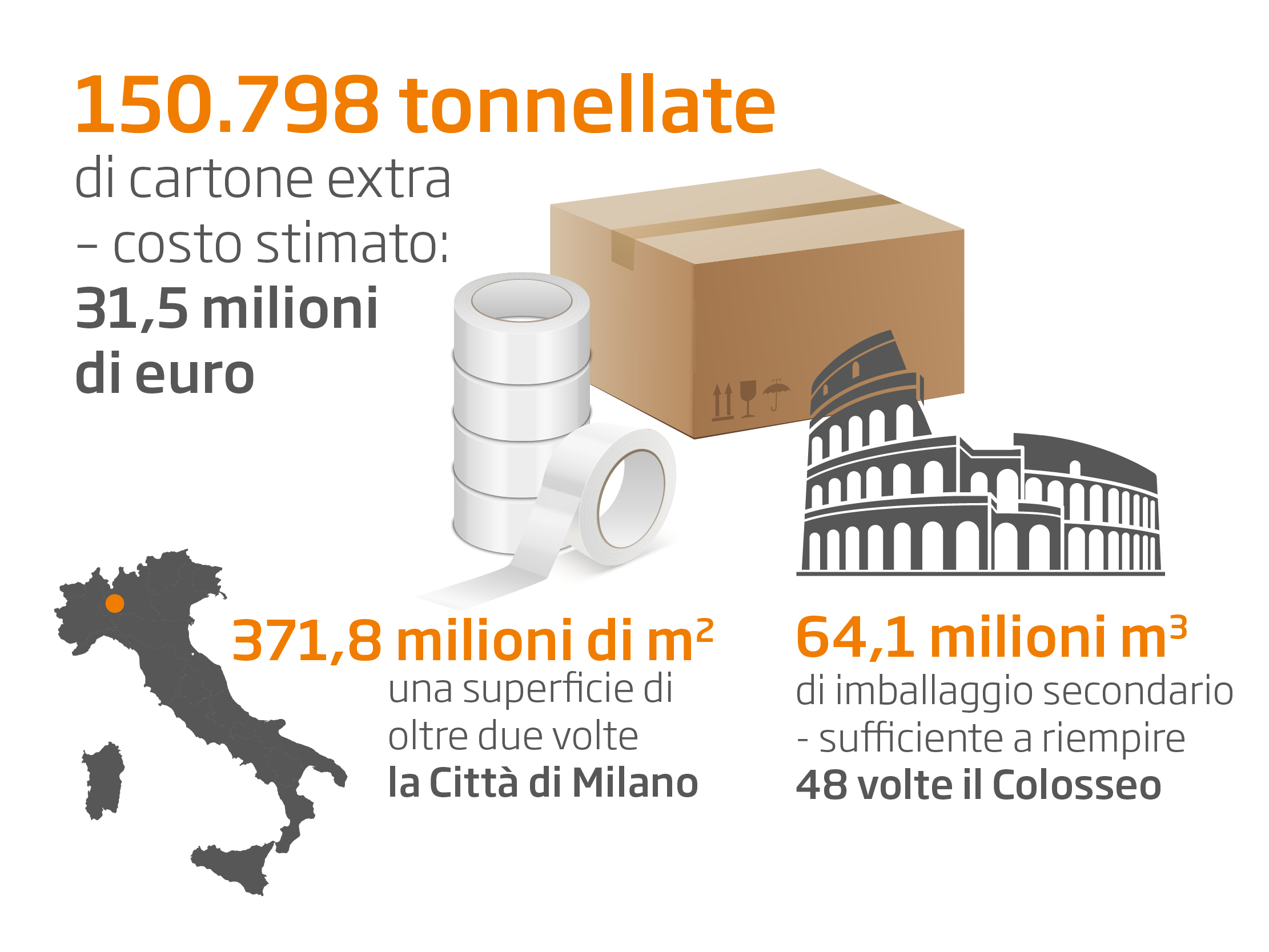 150.798 tonnellate
di cartone extra
– costo stimato:
31,5 milioni
di euro

371,8 milioni di m²
una superficie di
oltre due volte
la Città di Milano

64,1 milioni m³
di imballaggio secondario
- sufficiente a riempire
48 volte il Colosseo