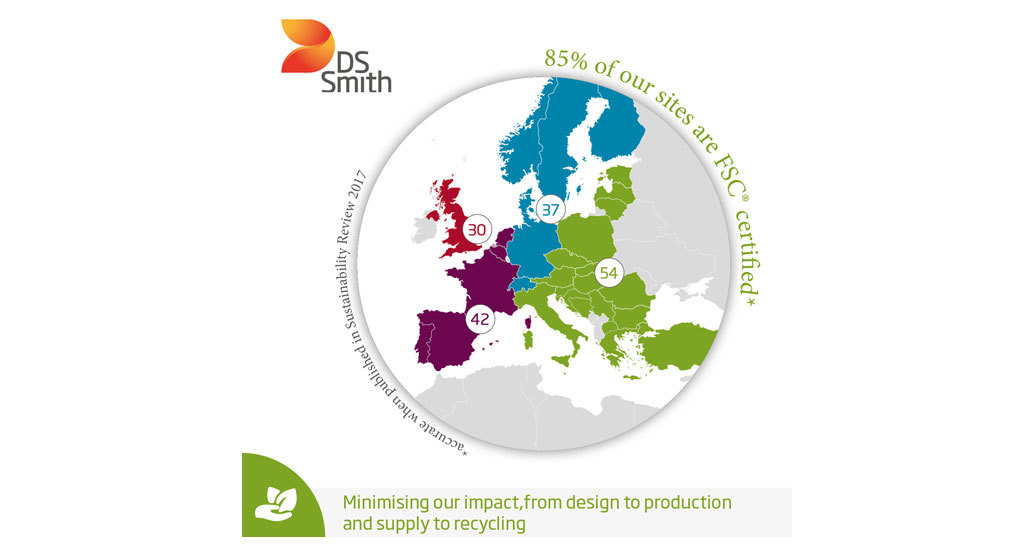 DS Smith

85% of our sites are FSC® certified*

30

37

54

42

*accurate when published in Sustainability Review 2017

Minimising our impact,from design to production and supply to recycling