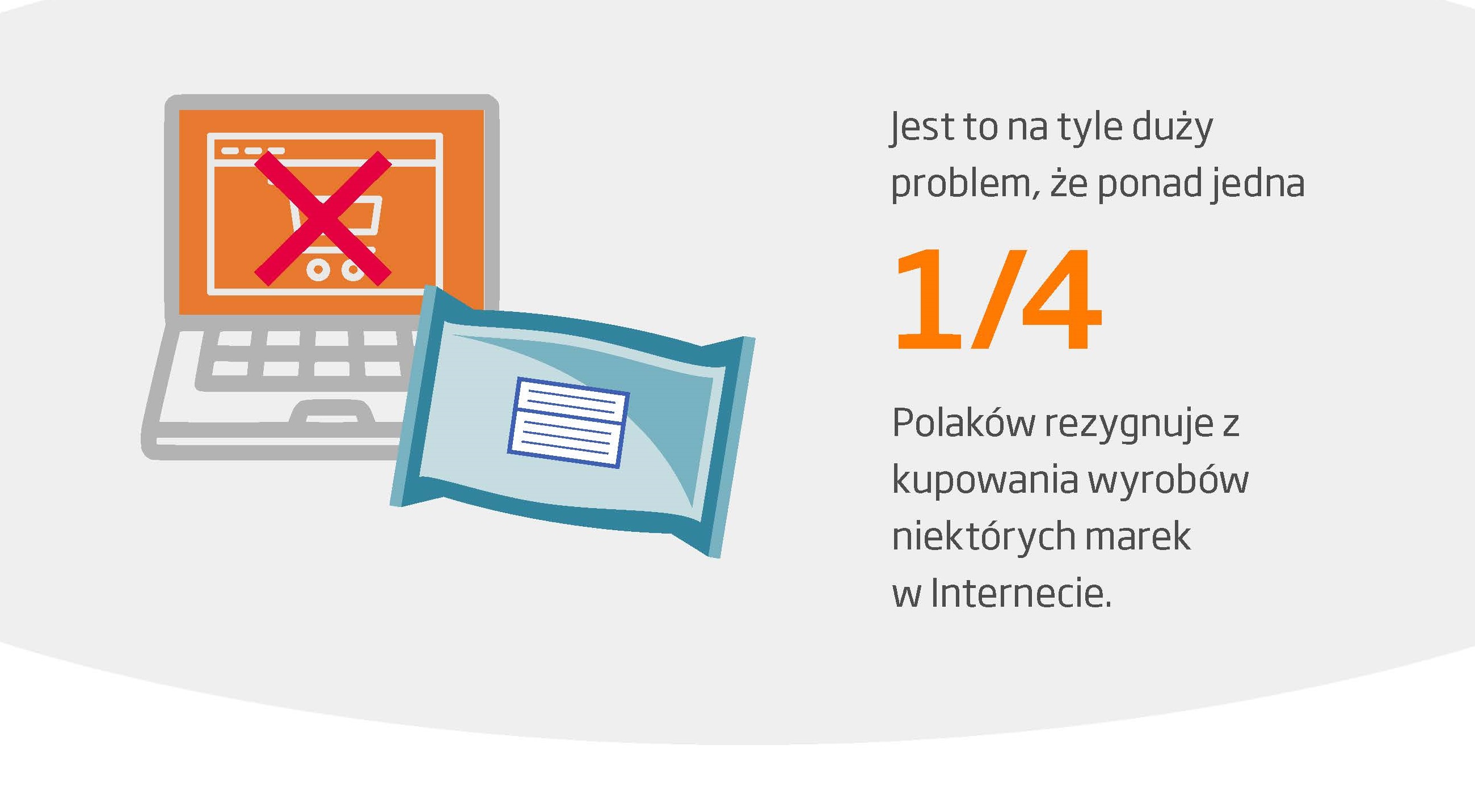 Jest to na tyle duży problem, że ponad jedna

1/4

Polaków rezygnuje z kupowania wyrobów niektórych marek w Internecie.